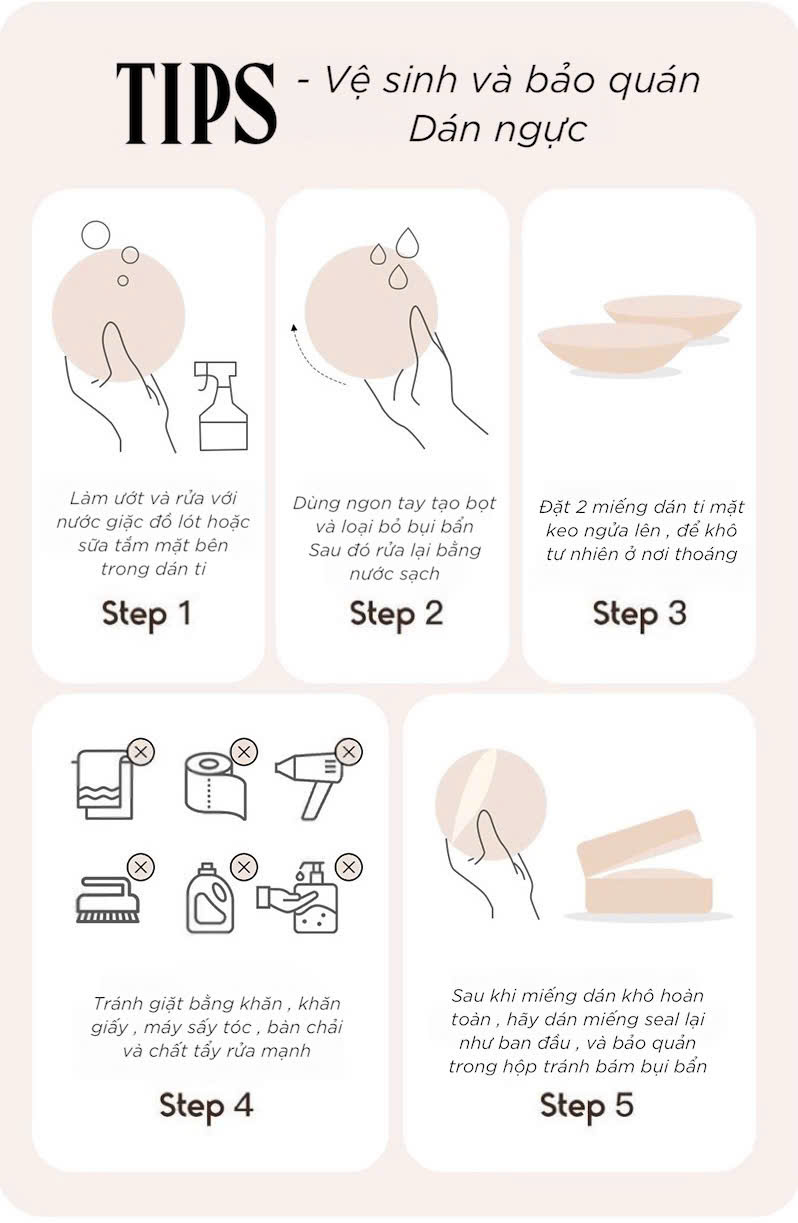 TIPS - Vệ sinh và bảo quán Dán ngực

Làm ướt và rửa với nước giặc đồ lót hoặc sữa tắm mặt bên trong dán ti

Step 1

Dùng ngon tay tạo bọt và loại bỏ bụi bẩn Sau đó rửa lại bằng nước sạch

Step 2

Đặt 2 miếng dán ti mặt keo ngửa lên , để khô tư nhiên ở nơi thoáng

Step 3

Tránh giặt bằng khăn , khăn giấy , máy sấy tóc , bàn chải và chất tẩy rửa mạnh

Step 4

Sau khi miếng dán khô hoàn toàn , hãy dán miếng seal lại như ban đầu , và bảo quản trong hộp tránh bám bụi bẩn

Step 5